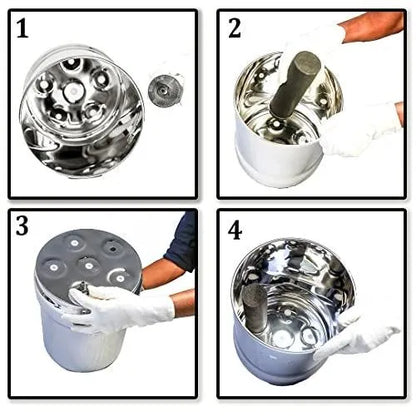 1

2

3

4