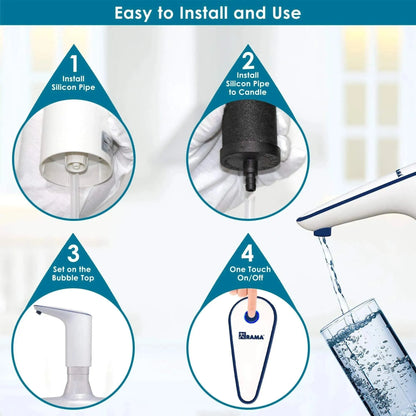 Easy to Install and Use

1
Install Silicon Pipe

2
Install Silicon Pipe to Candle

3
Set on the Bubble Top

4
One Touch On/Off

RAMA