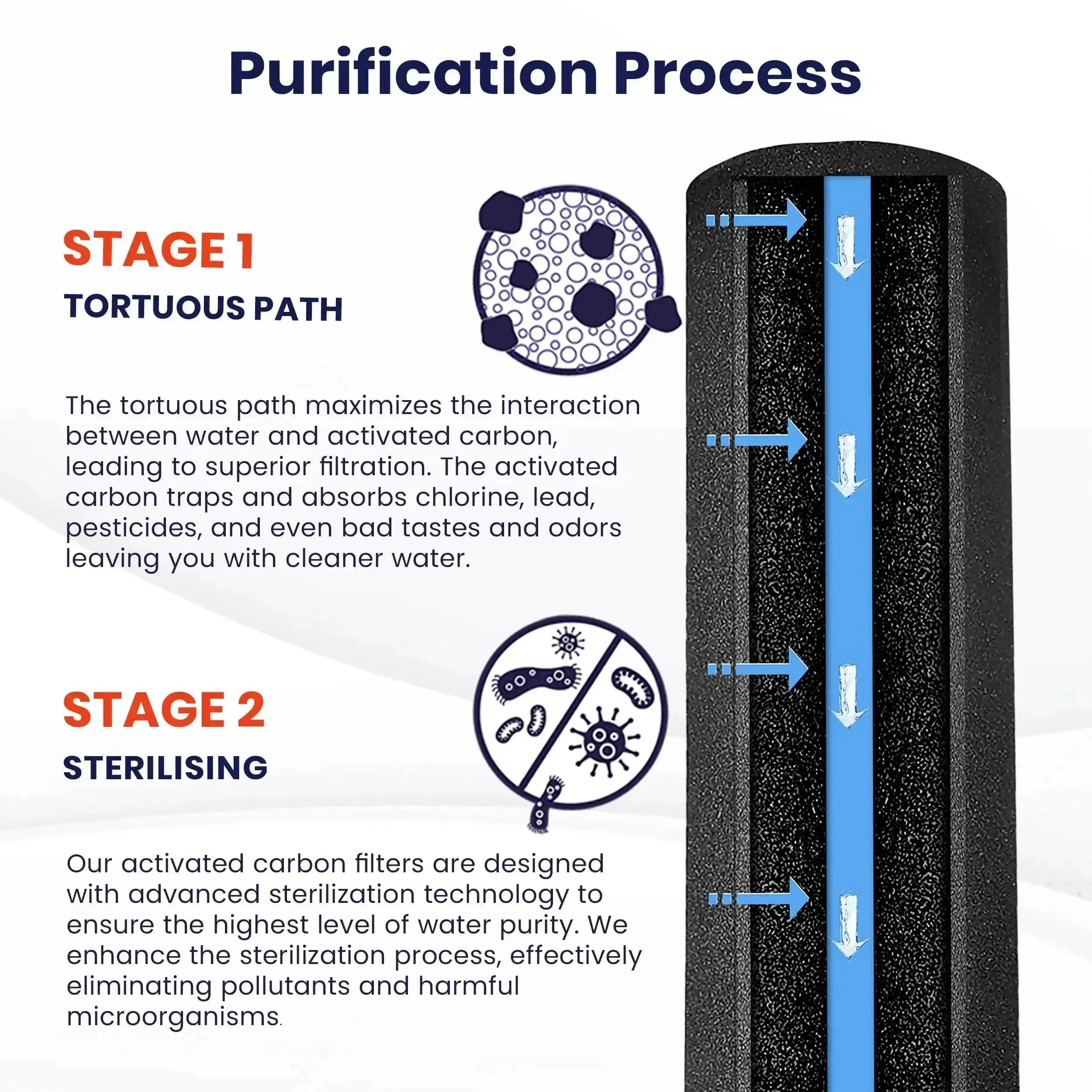 Purification Process

STAGE 1

TORTUOUS PATH

The tortuous path maximizes the interaction between water and activated carbon, leading to superior filtration. The activated carbon traps and absorbs chlorine, lead, pesticides, and even bad tastes and odors leaving you with cleaner water.

STAGE 2

STERILISING

Our activated carbon filters are designed with advanced sterilization technology to ensure the highest level of water purity. We enhance the sterilization process, effectively eliminating pollutants and harmful microorganisms.